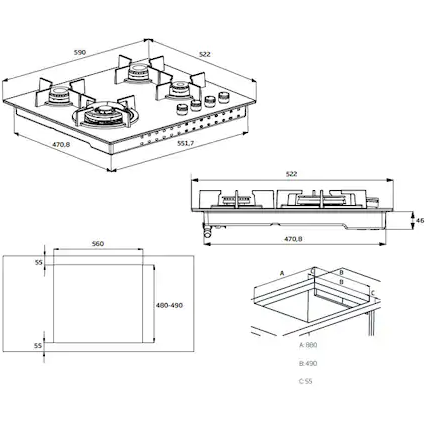 590
522
470,8
551,7
522
46
470,8
560
55
480-490
55
A
C
B
B
C
A: 880
B: 490
C: 55